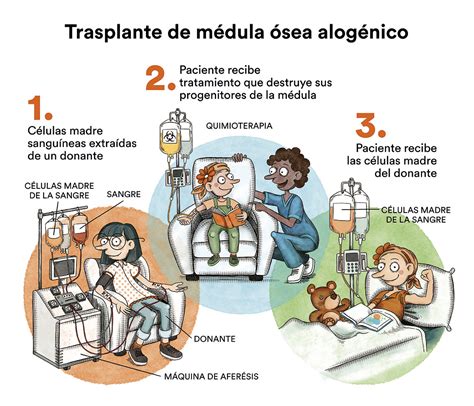 Trasplante de médula ósea alogénico

1.
Células madre sanguíneas extraídas de un donante

CÉLULAS MADRE DE LA SANGRE

SANGRE

DONANTE

MÁQUINA DE AFERÉSIS

2.
Paciente recibe tratamiento que destruye sus progenitores de la médula

QUIMIOTERAPIA

3.
Paciente recibe las células madre del donante

CÉLULAS MADRE DE LA SANGRE