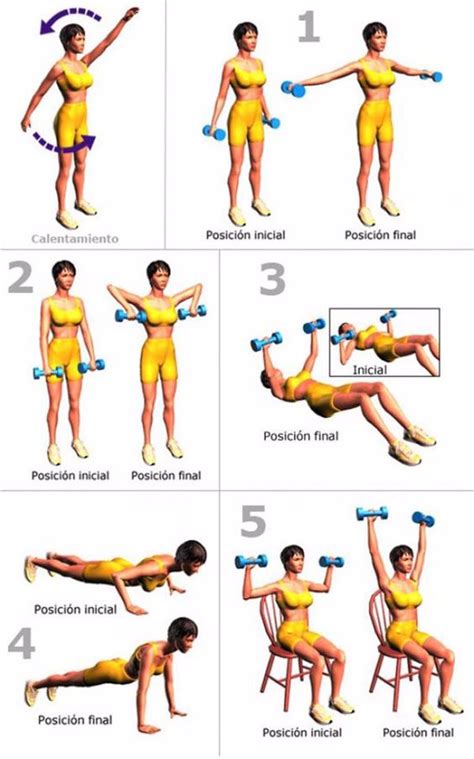 Calentamiento

1

Posición inicial

Posición final

2

Posición inicial

Posición final

3

Inicial

Posición final

Posición inicial

4

Posición final

5

Posición inicial

Posición final